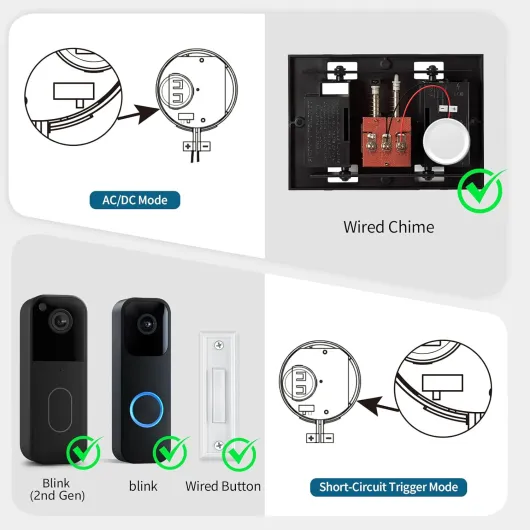 AC/DC Mode

Wired Chime

Blink (2nd Gen)

blink

Wired Button

Short-Circuit Trigger Mode